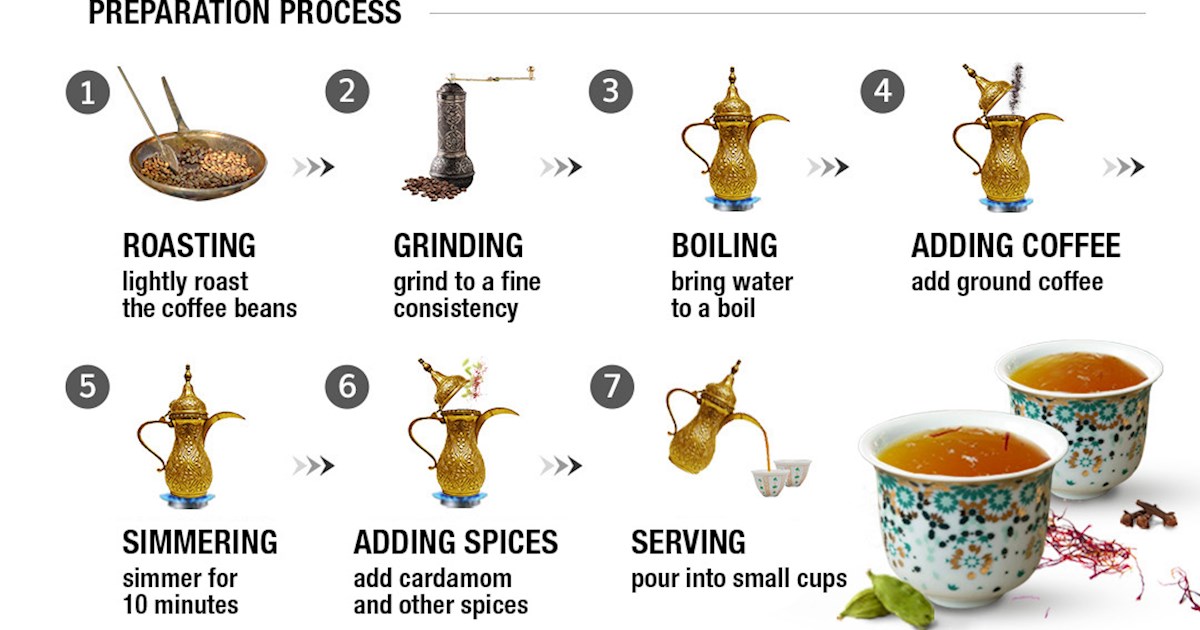 PREPARATION PROCESS

1

ROASTING
lightly roast the coffee beans

2

GRINDING
grind to a fine consistency

3

BOILING
bring water to a boil

4

ADDING COFFEE
add ground coffee

5

SIMMERING
simmer for 10 minutes

6

ADDING SPICES
add cardamom and other spices

7

SERVING
pour into small cups